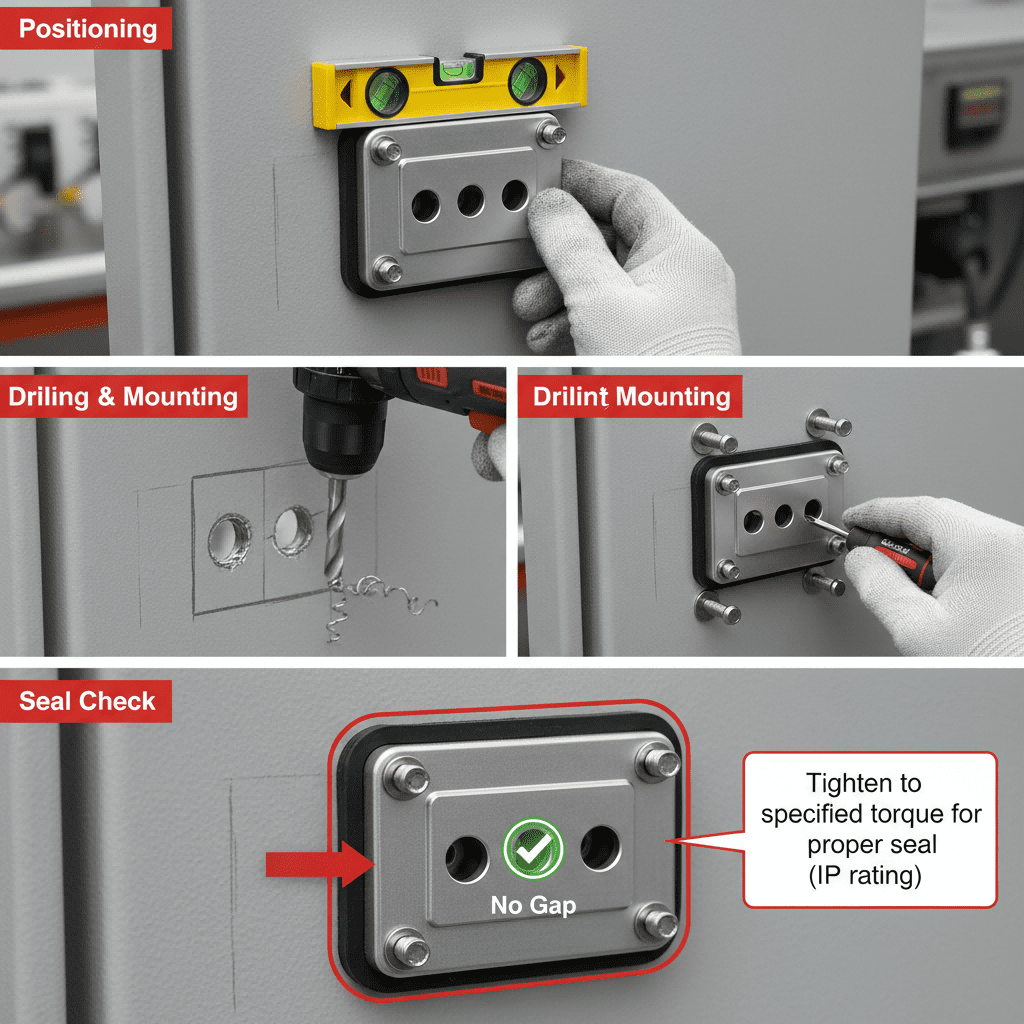 Positioning

Driling & Mounting

Drilint Mounting

Seal Check

No Gap

Tighten to specified torque for proper seal (IP rating)