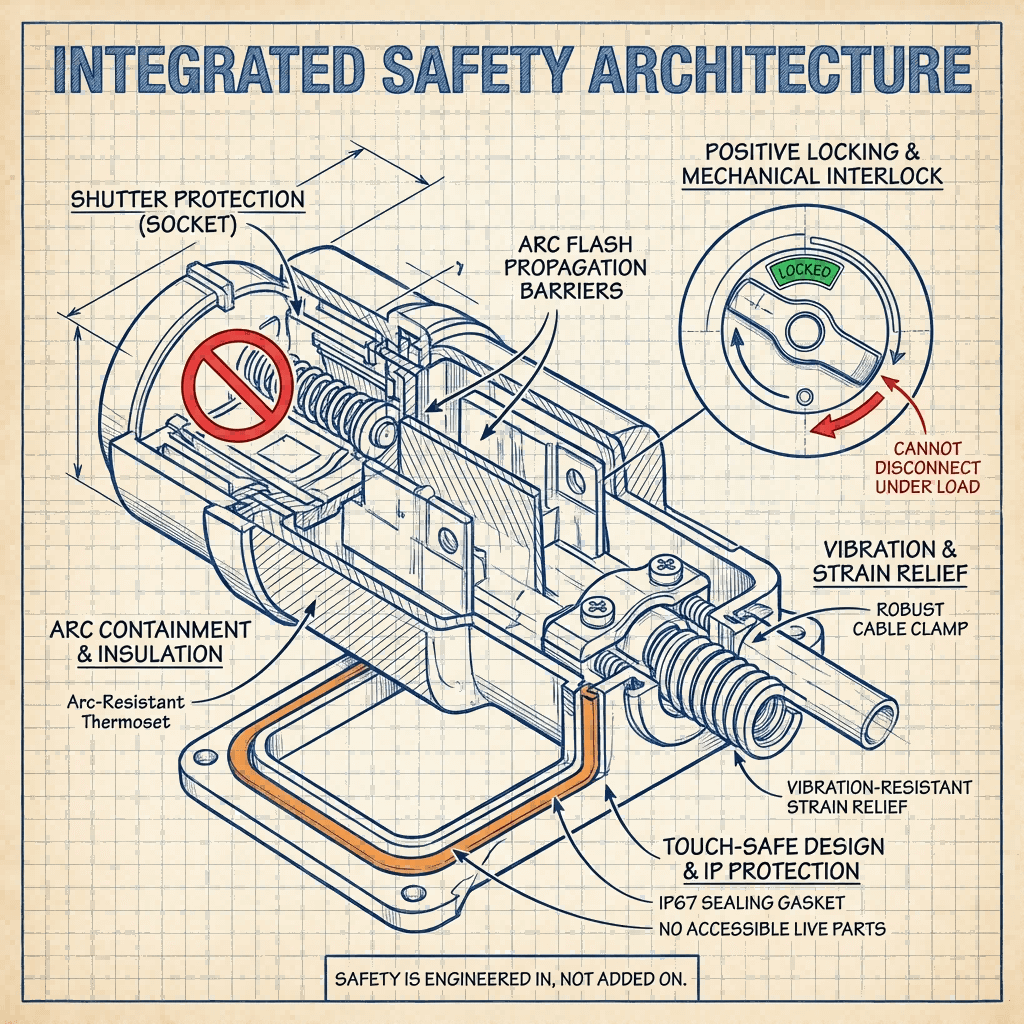 INTEGRATED SAFETY ARCHITECTURE

SHUTTER PROTECTION (SOCKET)

ARC FLASH PROPAGATION BARRIERS

POSITIVE LOCKING & MECHANICAL INTERLOCK

LOCKED

CANNOT DISCONNECT UNDER LOAD

VIBRATION & STRAIN RELIEF

ROBUST CABLE CLAMP

ARC CONTAINMENT & INSULATION

Arc-Resistant Thermoset

VIBRATION-RESISTANT STRAIN RELIEF

TOUCH-SAFE DESIGN & IP PROTECTION

IP67 SEALING GASKET

NO ACCESSIBLE LIVE PARTS

SAFETY IS ENGINEERED IN, NOT ADDED ON.