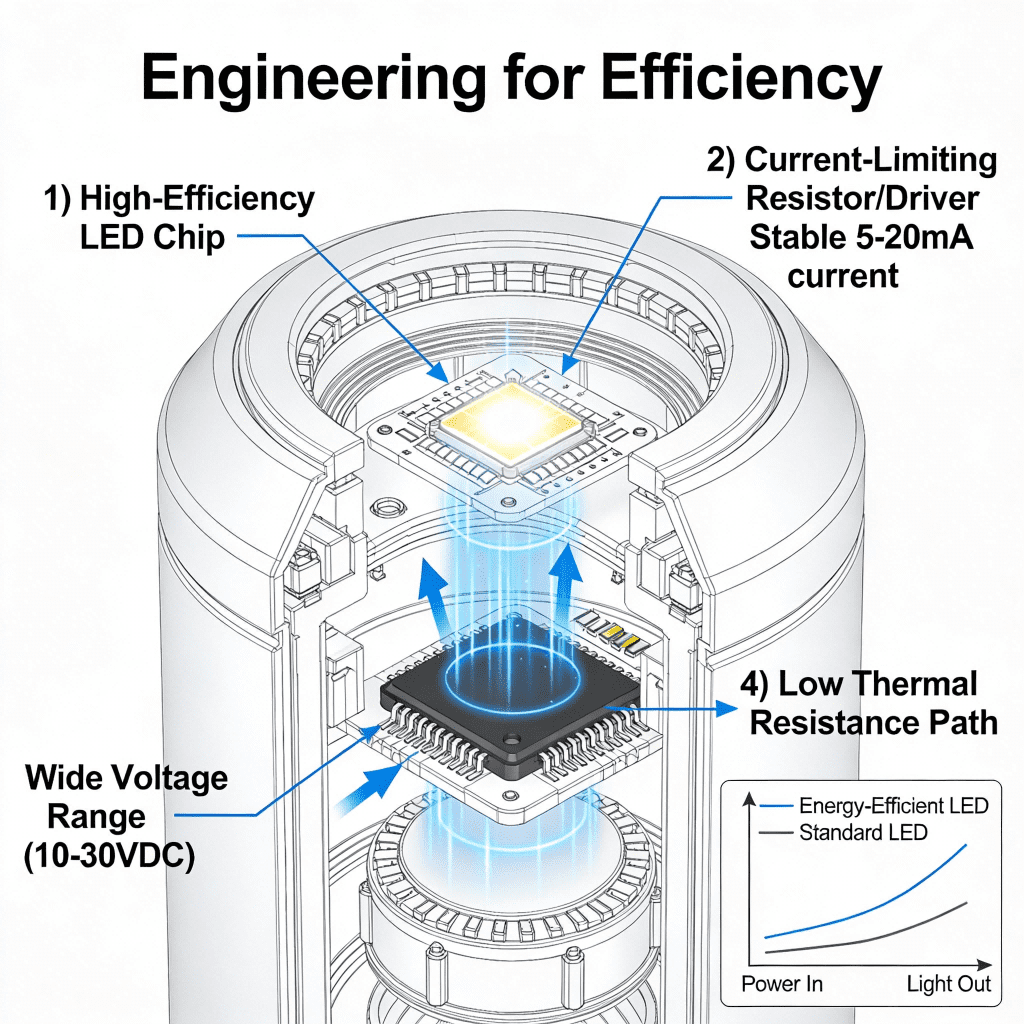 Engineering for Efficiency

1) High-Efficiency LED Chip

2) Current-Limiting Resistor/Driver Stable 5-20mA current

4) Low Thermal Resistance Path

Wide Voltage Range (10-30VDC)

Energy-Efficient LED
Standard LED
Power In
Light Out